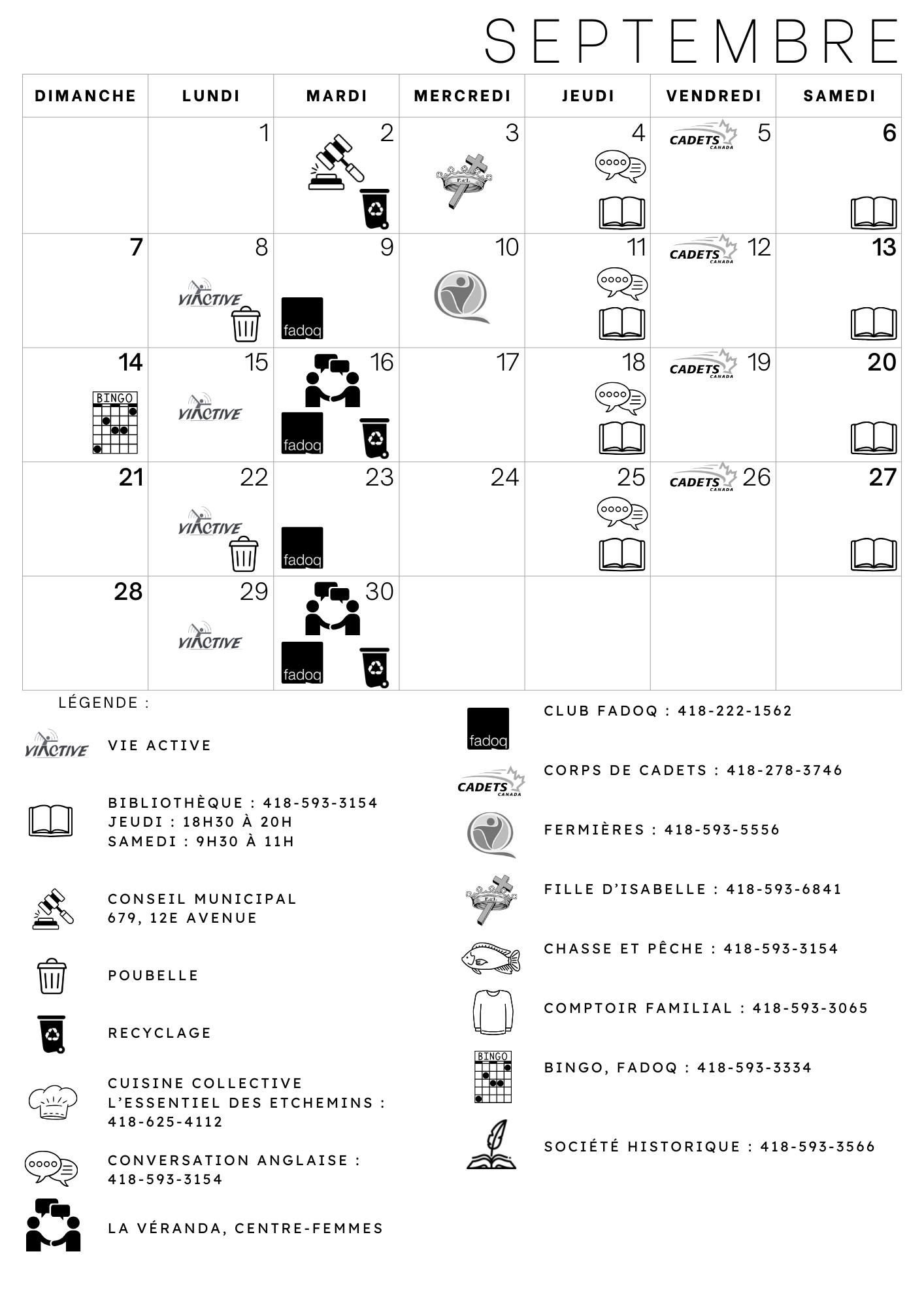 SEPTEMBRE

| DIMANCHE | LUNDI | MARDI | MERCREDI | JEUDI | VENDREDI | SAMEDI |
|---|---|---|---|---|---|---|
| | 1 | 2 | 3 F.d'I. | 4 | CADETS CANADA 5 | 6 |
| 7 | 8 VIACTIVE | 9 fadoq | 10 | 11 | CADETS CANADA 12 | 13 |
| 14 BINGO | 15 VIACTIVE | 16 fadoq | 17 | 18 | CADETS CANADA 19 | 20 |
| 21 | 22 VIACTIVE | 23 fadoq | 24 | 25 | CADETS CANADA 26 | 27 |
| 28 | 29 VIACTIVE | 30 fadoq | | | | |

LÉGENDE :

VIACTIVE VIE ACTIVE

BIBLIOTHÈQUE : 418-593-3154
JEUDI : 18H30 À 20H
SAMEDI : 9H30 À 11H

CONSEIL MUNICIPAL
679, 12E AVENUE

POUBELLE

RECYCLAGE

CUISINE COLLECTIVE L'ESSENTIEL DES ETCHEMINS : 418-625-4112

CONVERSATION ANGLAISE : 418-593-3154

LA VÉRANDA, CENTRE-FEMMES

fadoq CLUB FADOQ : 418-222-1562

CADETS CANADA CORPS DE CADETS : 418-278-3746

FERMIÈRES : 418-593-5556

F.d'I. FILLE D'ISABELLE : 418-593-6841

CHASSE ET PÊCHE : 418-593-3154

COMPTOIR FAMILIAL : 418-593-3065

BINGO BINGO, FADOQ : 418-593-3334

SOCIÉTÉ HISTORIQUE : 418-593-3566